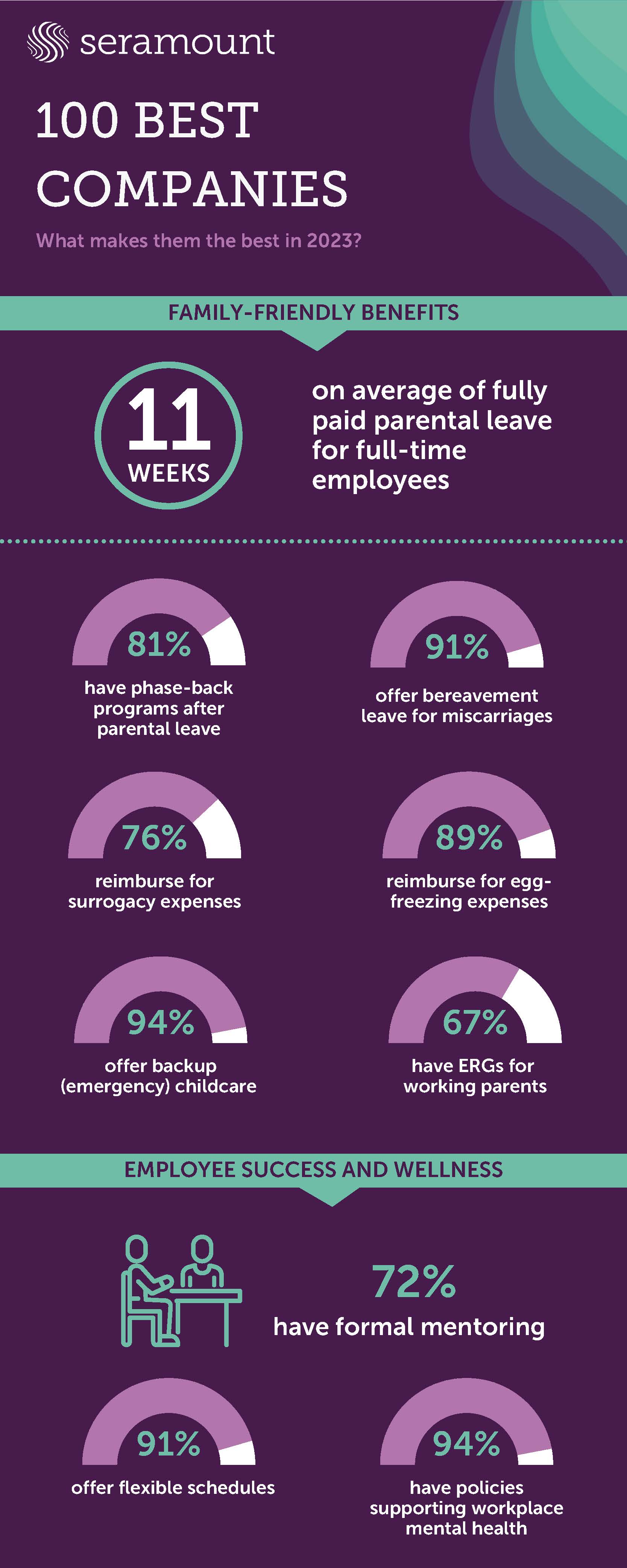 seramount

100 BEST COMPANIES

What makes them the best in 2023?

FAMILY-FRIENDLY BENEFITS

11 WEEKS

on average of fully paid parental leave for full-time employees

81%

have phase-back programs after parental leave

91%

offer bereavement leave for miscarriages

76%

reimburse for surrogacy expenses

89%

reimburse for egg-freezing expenses

94%

offer backup (emergency) childcare

67%

have ERGs for working parents

EMPLOYEE SUCCESS AND WELLNESS

72%

have formal mentoring

91%

offer flexible schedules

94%

have policies supporting workplace mental health